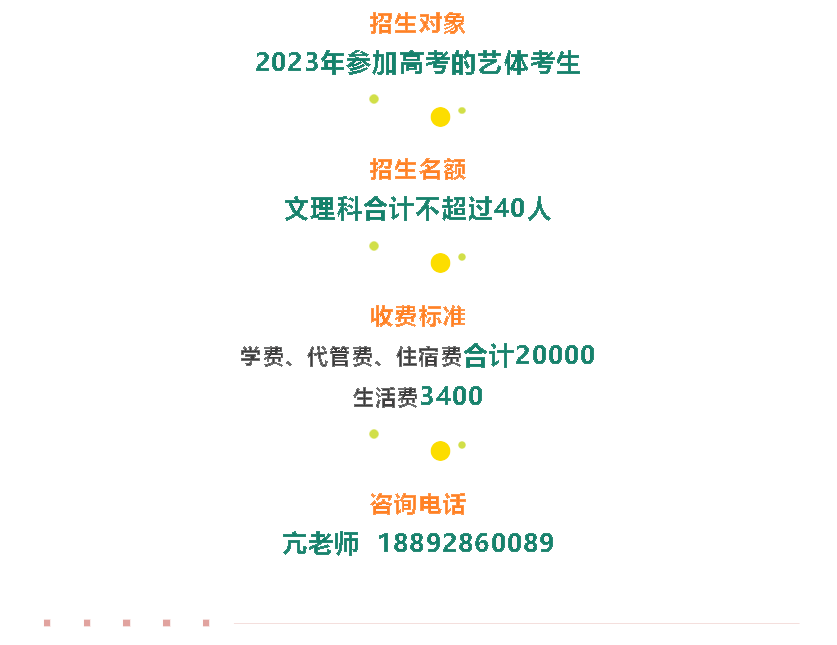 招生对象

2023年参加高考的艺体考生

招生名额

文理科合计不超过40人

收费标准

学费、代管费、住宿费合计20000

生活费3400

咨询电话

亢老师 18892860089